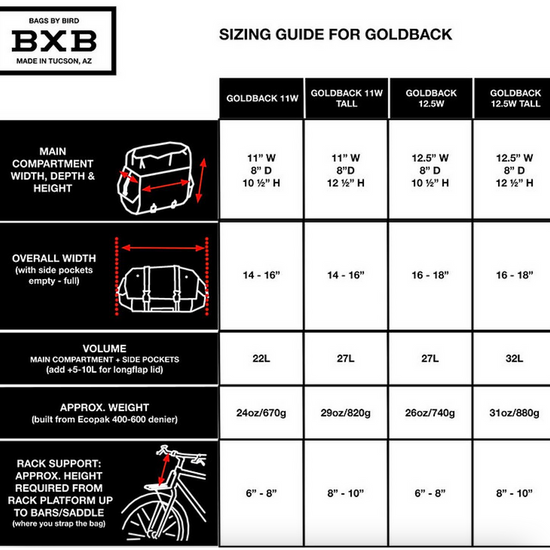 BAGS BY BIRD
BXB
MADE IN TUCSON, AZ

SIZING GUIDE FOR GOLDBACK

| | GOLDBACK 11W | GOLDBACK 11W TALL | GOLDBACK 12.5W | GOLDBACK 12.5W TALL |
|---|---|---|---|---|
| MAIN COMPARTMENT WIDTH, DEPTH & HEIGHT | 11" W 8" D 10 ½" H | 11" W 8"D 12 ½" H | 12.5" W 8" D 10 ½" H | 12.5" W 8" D 12 ½" H |
| OVERALL WIDTH (with side pockets empty - full) | 14 - 16" | 14 - 16" | 16 - 18" | 16 - 18" |
| VOLUME MAIN COMPARTMENT + SIDE POCKETS (add +5-10L for longflap lid) | 22L | 27L | 27L | 32L |
| APPROX. WEIGHT (built from Ecopak 400-600 denier) | 24oz/670g | 29oz/820g | 26oz/740g | 31oz/880g |
| RACK SUPPORT: APPROX. HEIGHT REQUIRED FROM RACK PLATFORM UP TO BARS/SADDLE (where you strap the bag) | 6" - 8" | 8" - 10" | 6" - 8" | 8" - 10" |